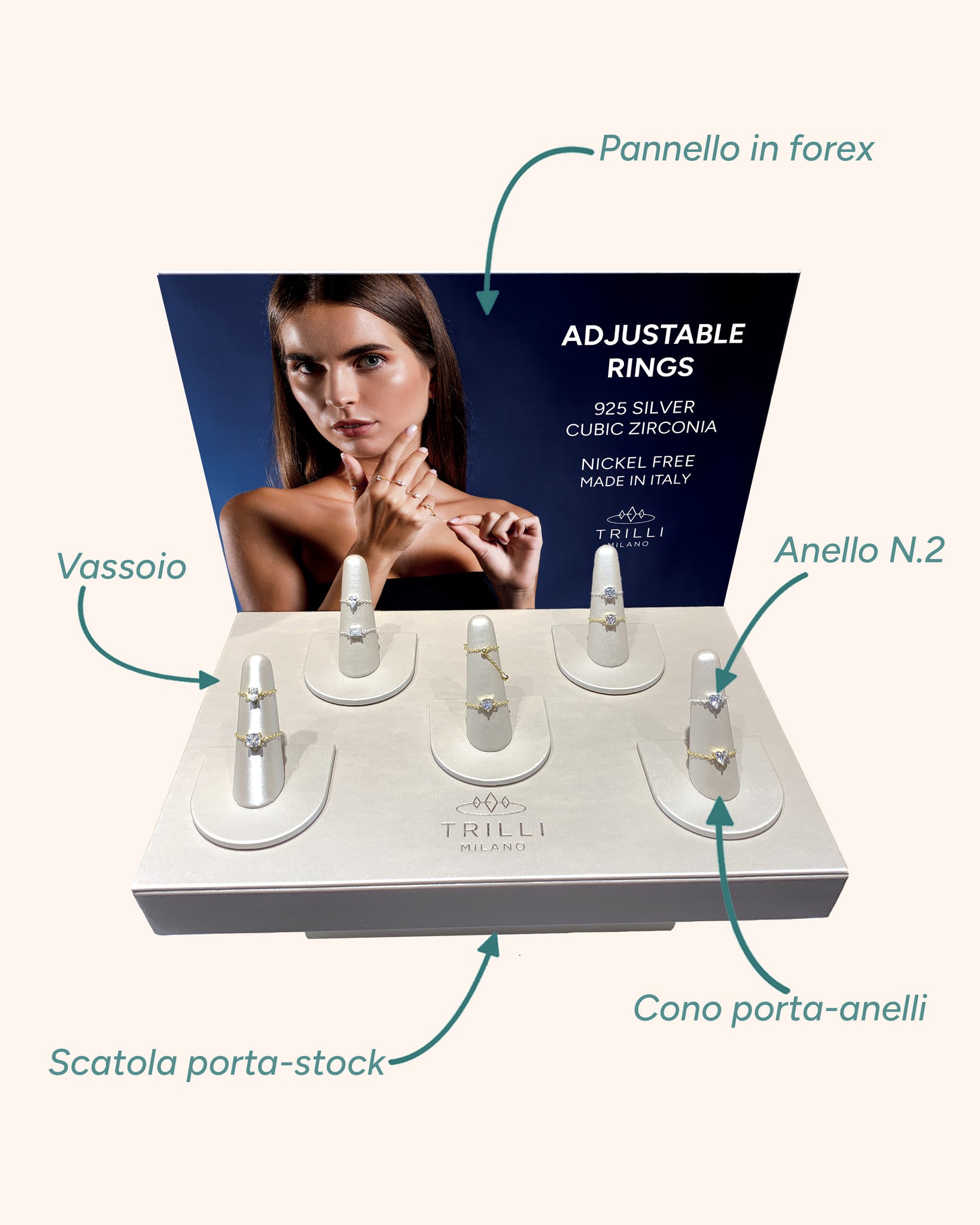 Pannello in forex

ADJUSTABLE RINGS

925 SILVER
CUBIC ZIRCONIA

NICKEL FREE
MADE IN ITALY

TRILLI
MILANO

Vassoio

Anello N.2

TRILLI
MILANO

Cono porta-anelli

Scatola porta-stock